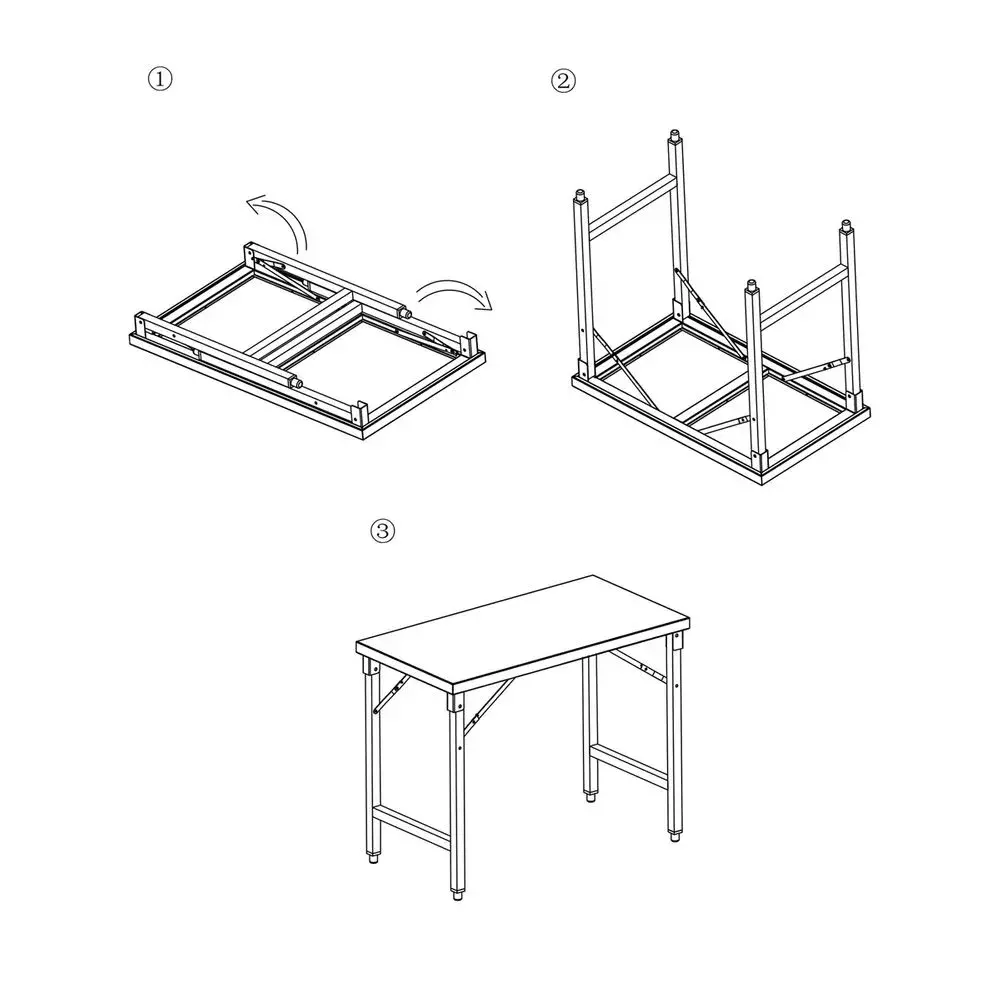 ①

②

③